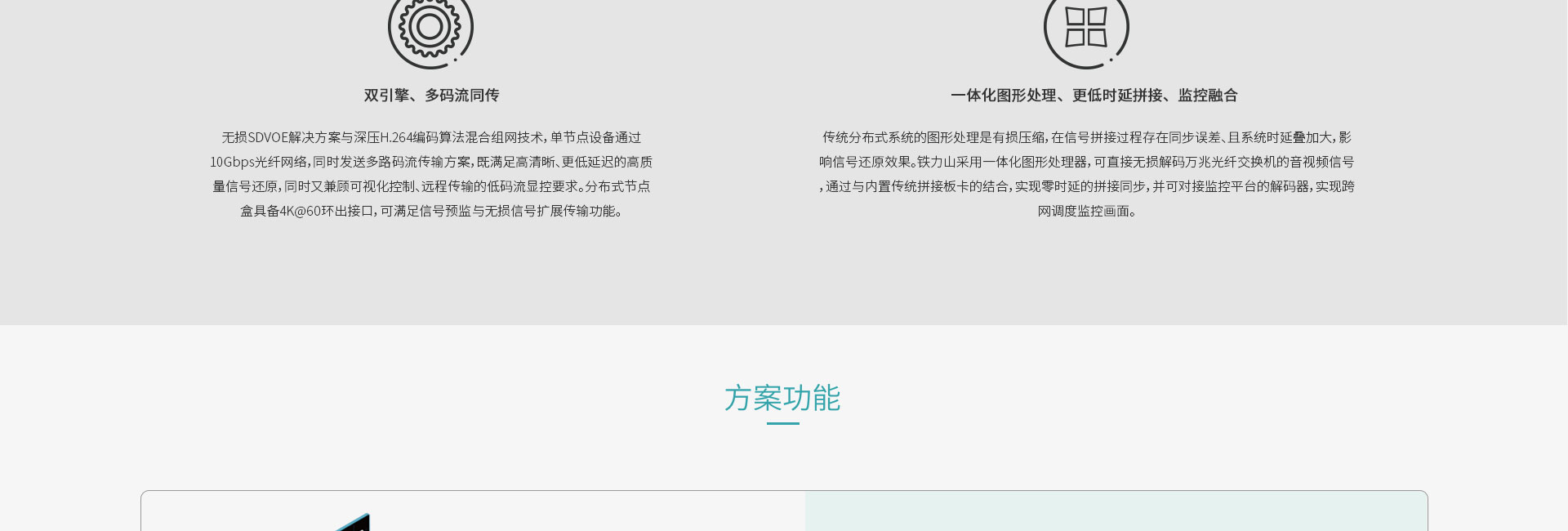 双引擎、多码流同传

无损SDVOE解决方案与深压H.264编码算法混合组网技术，单节点设备通过10Gbps光纤网络，同时发送多路码流传输方案，既满足高清晰、更低延迟的高质量信号还原，同时又兼顾可视化控制、远程传输的低码流显控要求。分布式节点盒具备4K@60环出接口，可满足信号预监与无损信号扩展传输功能。

一体化图形处理、更低时延拼接、监控融合

传统分布式系统的图形处理是有损压缩，在信号拼接过程存在同步误差、且系统时延叠加大，影响信号还原效果。铁力山采用一体化图形处理器，可直接无损解码万兆光纤交换机的音视频信号，通过与内置传统拼接板卡的结合，实现零时延的拼接同步，并可对接监控平台的解码器，实现跨网调度监控画面。

方案功能